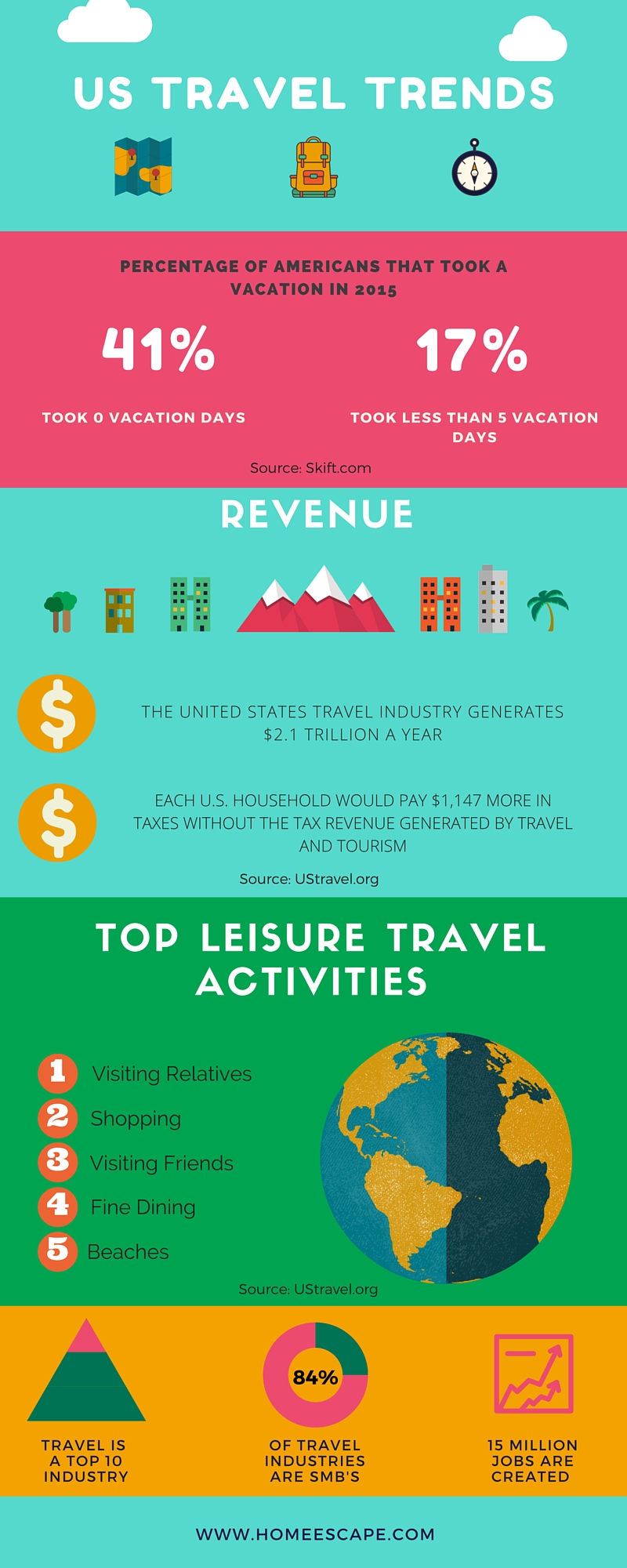 US TRAVEL TRENDS

PERCENTAGE OF AMERICANS THAT TOOK A VACATION IN 2015

41%

TOOK 0 VACATION DAYS

17%

TOOK LESS THAN 5 VACATION DAYS

Source: Skift.com

REVENUE

THE UNITED STATES TRAVEL INDUSTRY GENERATES $2.1 TRILLION A YEAR

EACH U.S. HOUSEHOLD WOULD PAY $1,147 MORE IN TAXES WITHOUT THE TAX REVENUE GENERATED BY TRAVEL AND TOURISM

Source: UStravel.org

TOP LEISURE TRAVEL ACTIVITIES

1 Visiting Relatives
2 Shopping
3 Visiting Friends
4 Fine Dining
5 Beaches

Source: UStravel.org

TRAVEL IS A TOP 10 INDUSTRY

84%

OF TRAVEL INDUSTRIES ARE SMB'S

15 MILLION JOBS ARE CREATED

WWW.HOMEESCAPE.COM